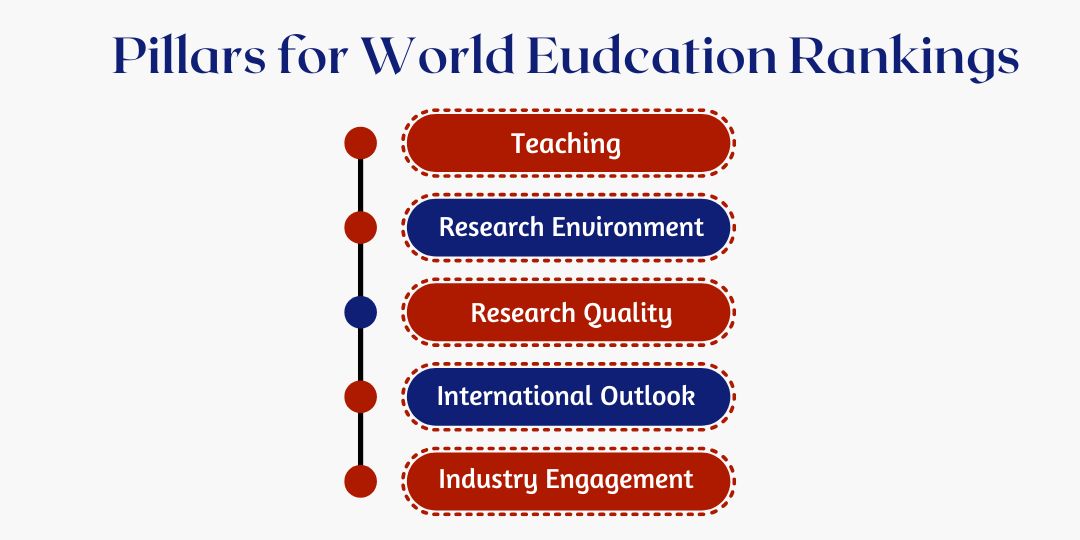 Pillars for World Eudcation Rankings

Teaching

Research Environment

Research Quality

International Outlook

Industry Engagement