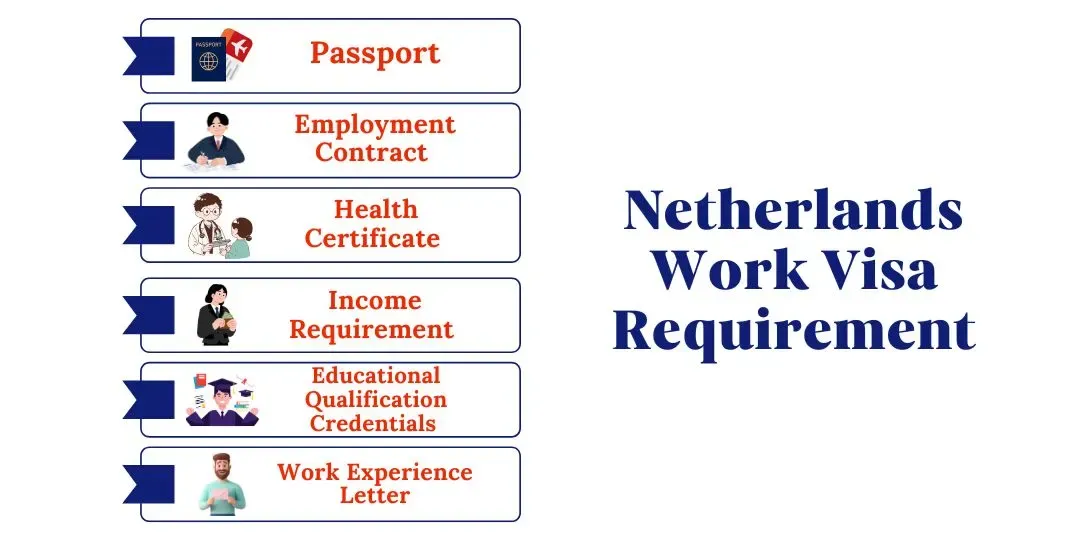 PASSPORT

Passport

Employment Contract

Health Certificate

Income Requirement

Educational Qualification Credentials

Work Experience Letter

Netherlands Work Visa Requirement