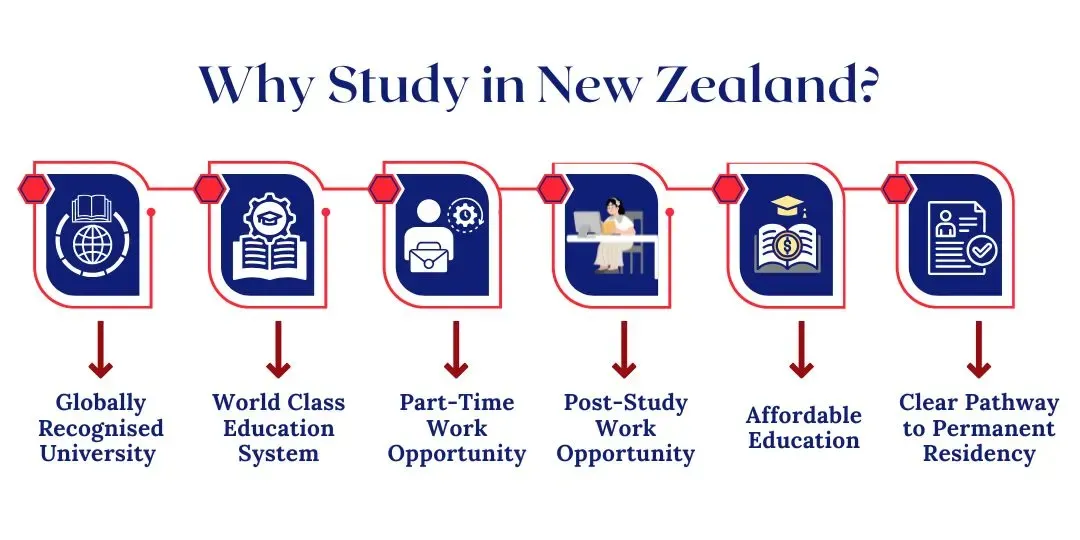 Why Study in New Zealand?

Globally Recognised University

World Class Education System

Part-Time Work Opportunity

Post-Study Work Opportunity

Affordable Education

Clear Pathway to Permanent Residency