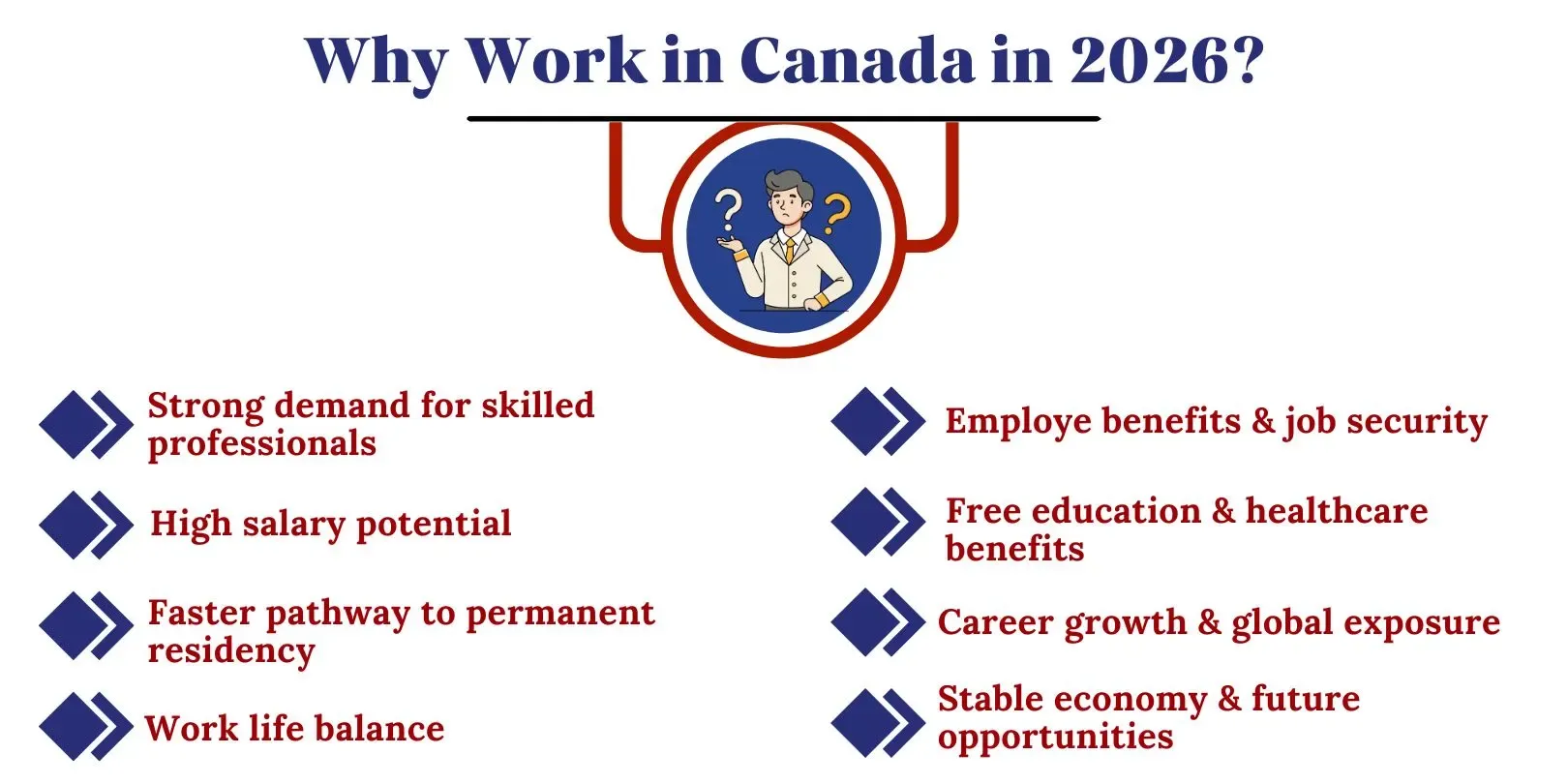 Why Work in Canada in 2026?

Strong demand for skilled professionals

High salary potential

Faster pathway to permanent residency

Work life balance

Employe benefits & job security

Free education & healthcare benefits

Career growth & global exposure

Stable economy & future opportunities