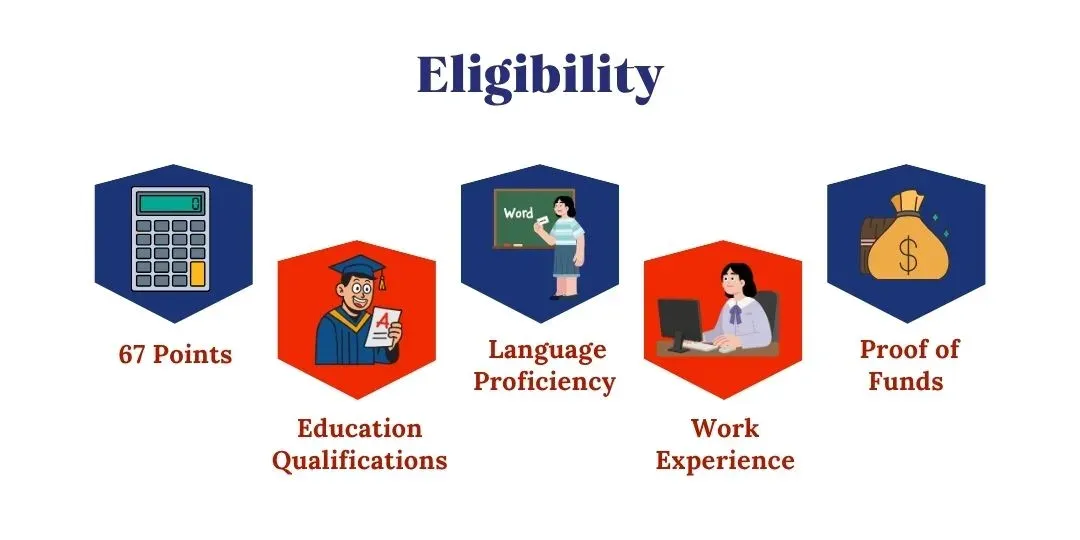 Eligibility

0

67 Points

A

Education Qualifications

Word

Language Proficiency

Work Experience

$

Proof of Funds