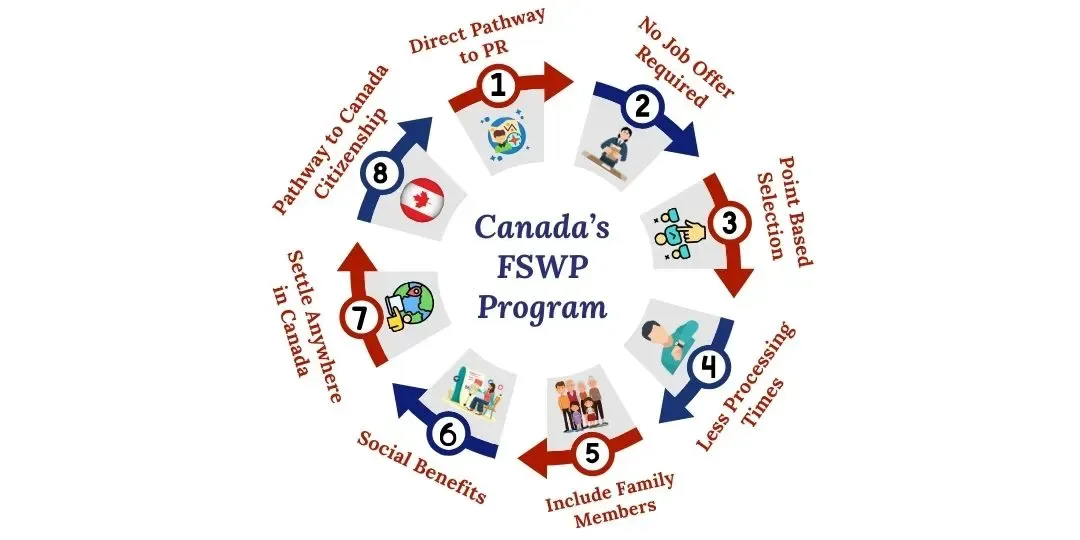 Canada's FSWP Program

1
Direct Pathway to PR

2
No Job Offer Required

3
Point Based Selection

4
Less Processing Times

5
Include Family Members

6
Social Benefits

7
Settle Anywhere in Canada

8
Pathway to Canada Citizenship