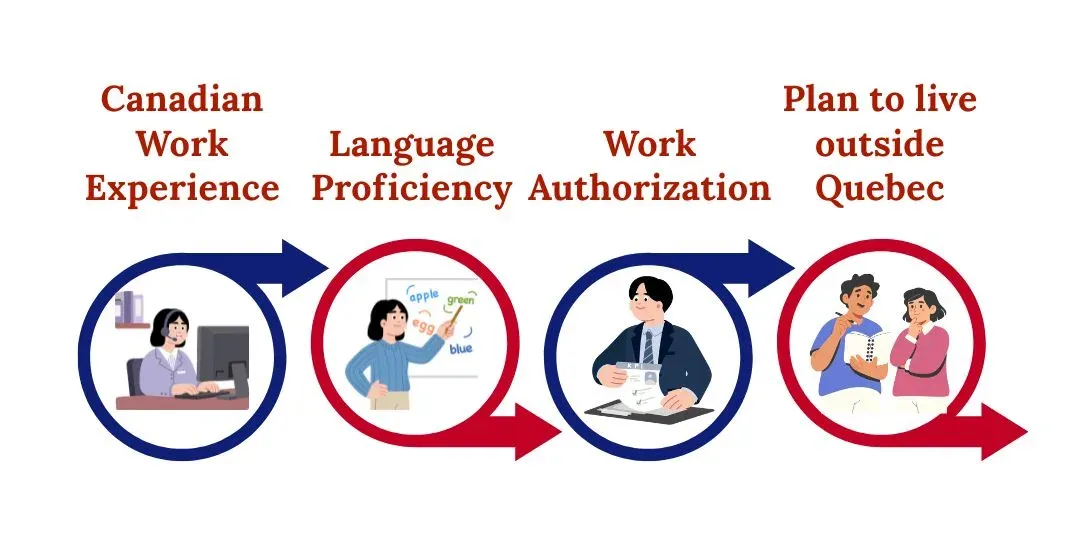 Canadian Work Experience

Language Proficiency

Work Authorization

Plan to live outside Quebec

apple
green
egg
blue