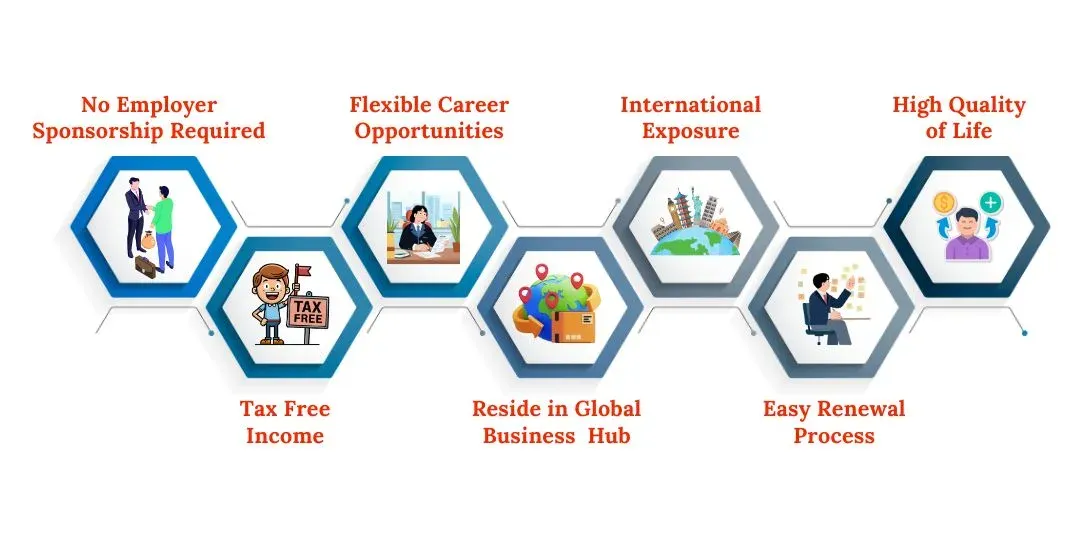 No Employer Sponsorship Required

Flexible Career Opportunities

International Exposure

High Quality of Life

TAX FREE

Tax Free Income

Reside in Global Business Hub

Easy Renewal Process