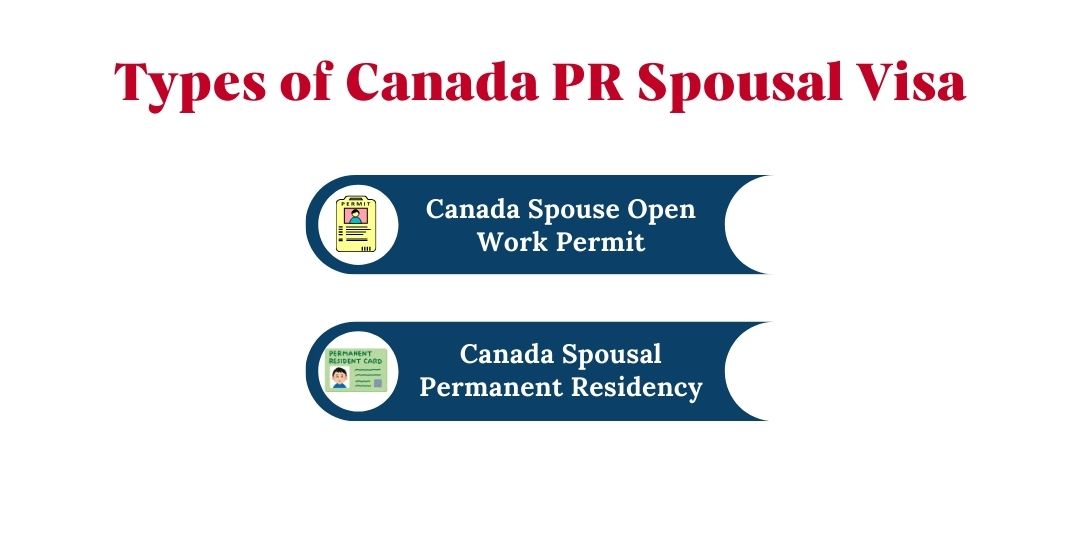 Types of Canada PR Spousal Visa

PERMIT

Canada Spouse Open Work Permit

PERMANENT RESIDENT CARD

Canada Spousal Permanent Residency