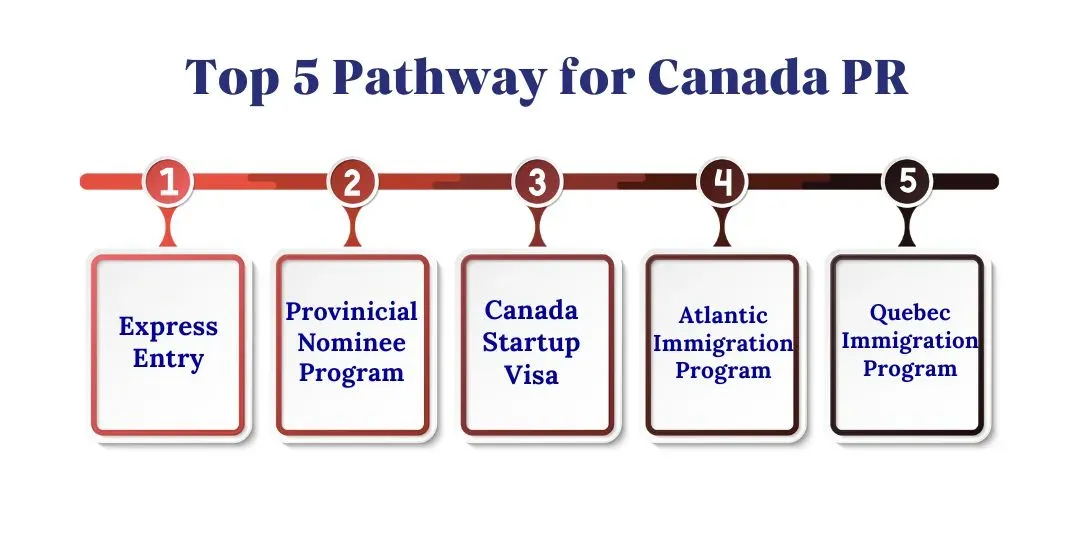 Top 5 Pathway for Canada PR

1

Express Entry

2

Provinicial Nominee Program

3

Canada Startup Visa

4

Atlantic Immigration Program

5

Quebec Immigration Program