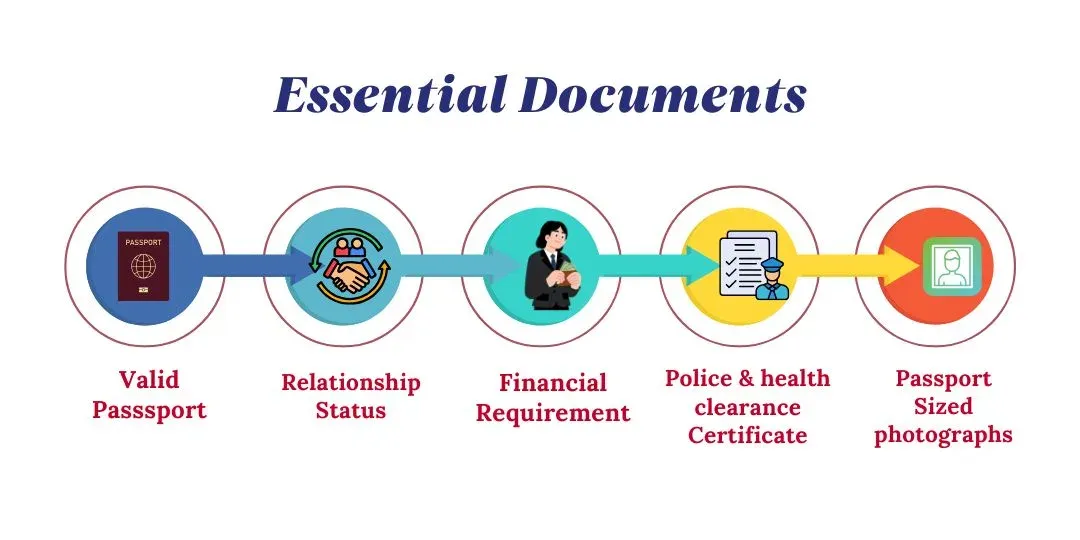 Essential Documents

PASSPORT

Valid Passsport

Relationship Status

Financial Requirement

Police & health clearance Certificate

Passport Sized photographs