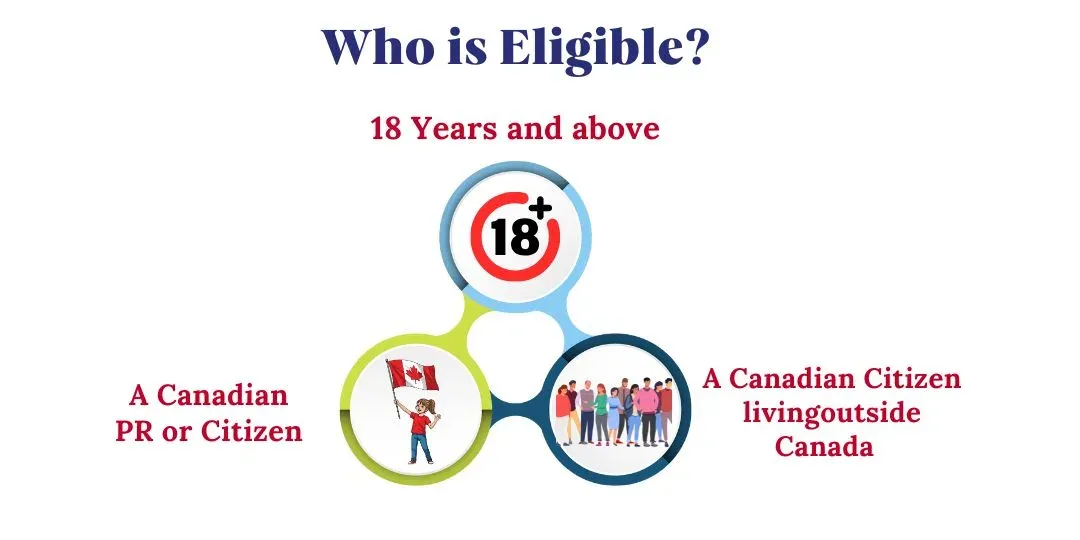 Who is Eligible?

18 Years and above

18+

A Canadian PR or Citizen

A Canadian Citizen livingoutside Canada