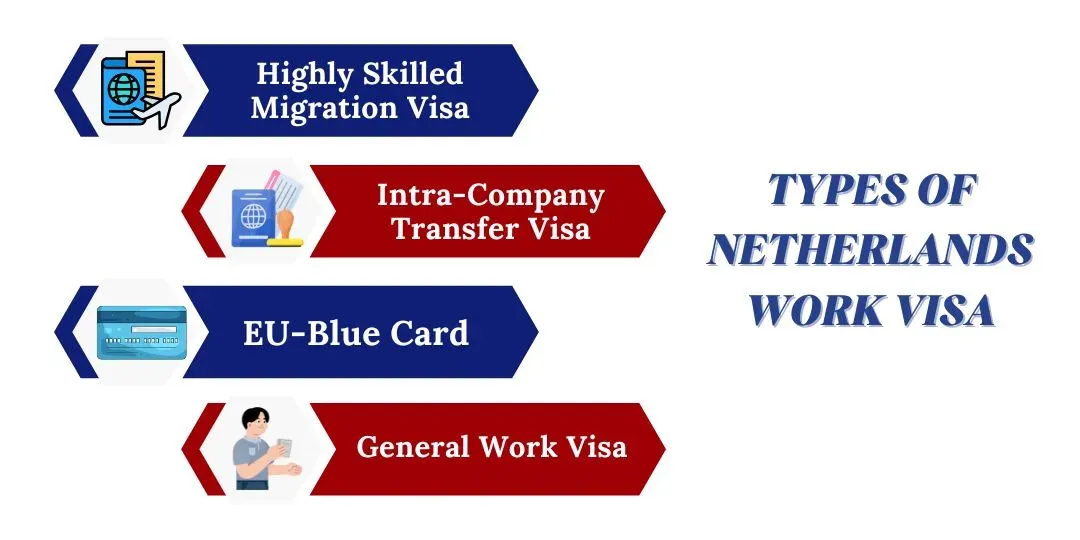 Highly Skilled Migration Visa

Intra-Company Transfer Visa

EU-Blue Card

General Work Visa

TYPES OF NETHERLANDS WORK VISA